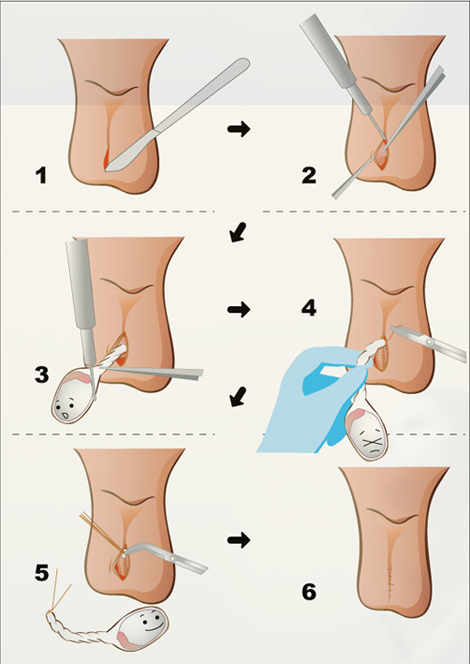 1

2

3

4

5

6